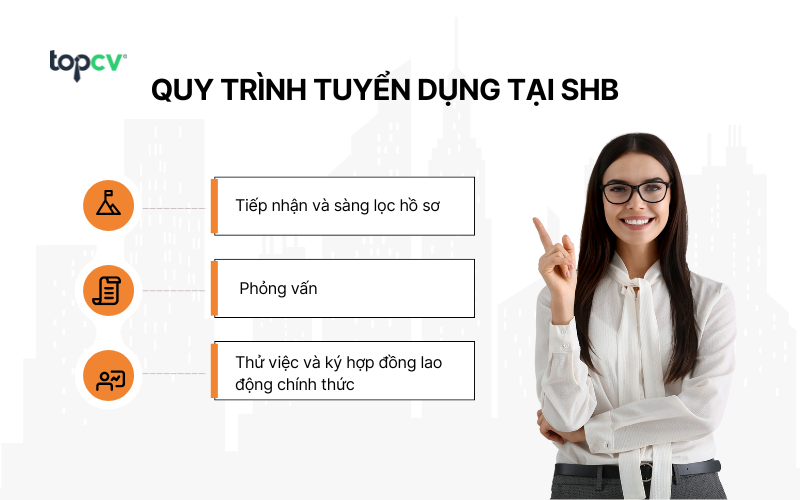 topcv

QUY TRÌNH TUYỂN DỤNG TẠI SHB

Tiếp nhận và sàng lọc hồ sơ

Phỏng vấn

Thử việc và ký hợp đồng lao động chính thức